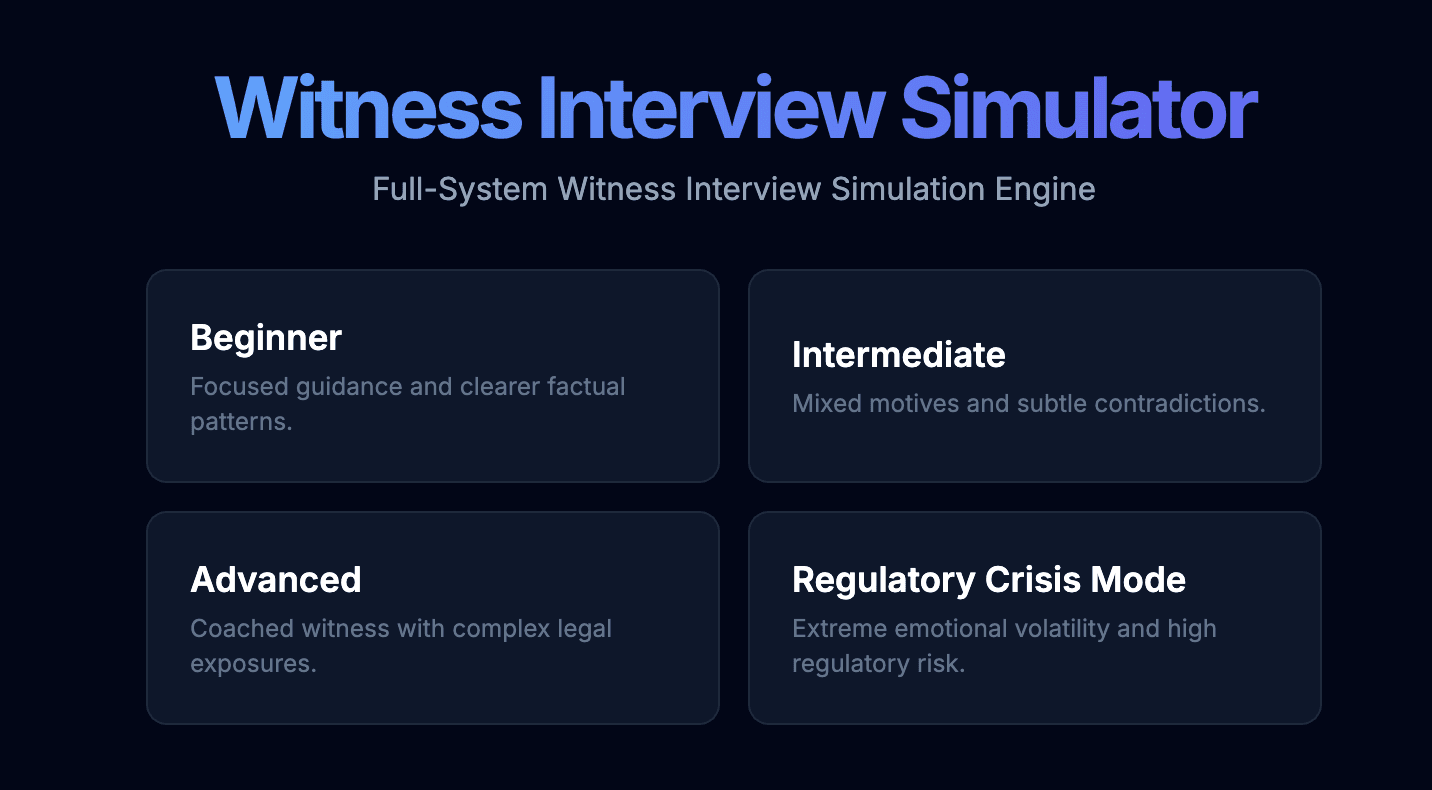 Witness Interview Simulator

Full-System Witness Interview Simulation Engine

Beginner
Focused guidance and clearer factual patterns.

Intermediate
Mixed motives and subtle contradictions.

Advanced
Coached witness with complex legal exposures.

Regulatory Crisis Mode
Extreme emotional volatility and high regulatory risk.